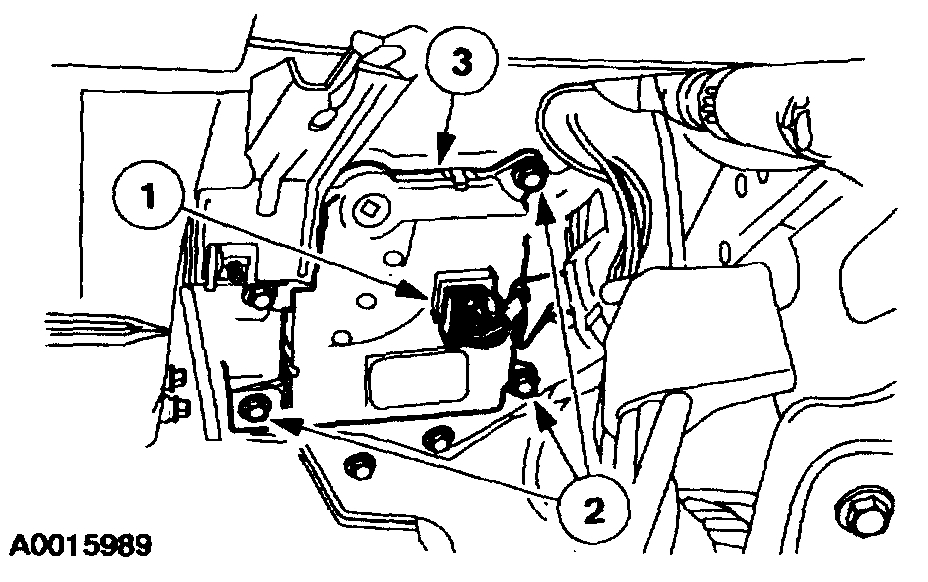 3
1
2
A0015989