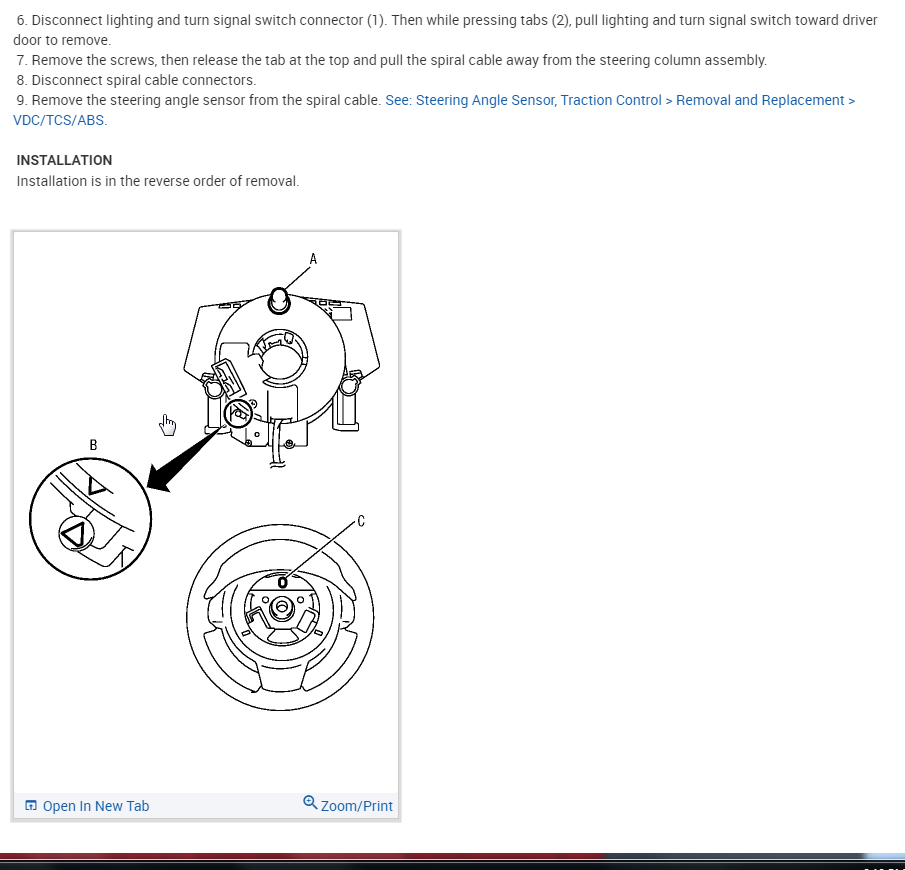 6. Disconnect lighting and turn signal switch connector (1). Then while pressing tabs (2), pull lighting and turn signal switch toward driver door to remove.
7. Remove the screws, then release the tab at the top and pull the spiral cable away from the steering column assembly.
8. Disconnect spiral cable connectors.
9. Remove the steering angle sensor from the spiral cable. See: Steering Angle Sensor, Traction Control > Removal and Replacement > VDC/TCS/ABS.

INSTALLATION
Installation is in the reverse order of removal.

A
B
C

Open In New Tab
Zoom/Print