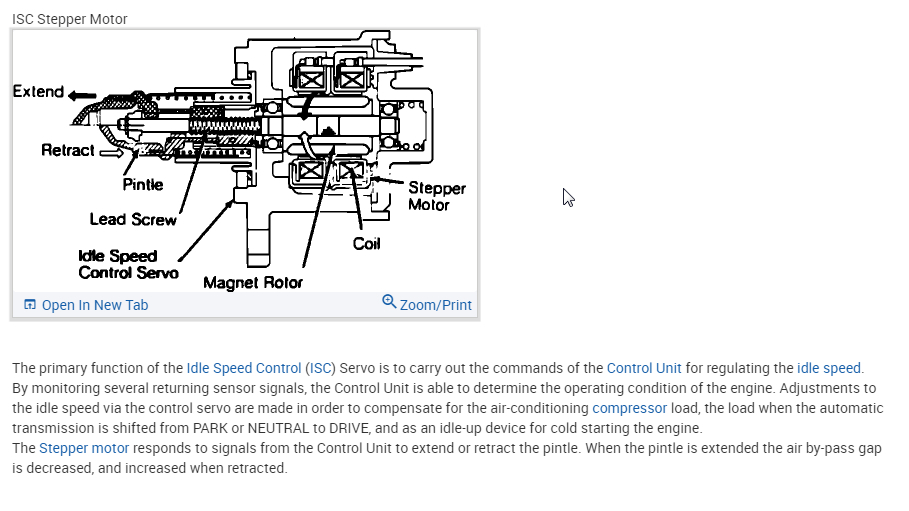 ISC Stepper Motor

Extend
Retract
Pintle
Lead Screw
Idle Speed Control Servo
Magnet Rotor
Coil
Stepper Motor

Open In New Tab
Zoom/Print

The primary function of the Idle Speed Control (ISC) Servo is to carry out the commands of the Control Unit for regulating the idle speed. By monitoring several returning sensor signals, the Control Unit is able to determine the operating condition of the engine. Adjustments to the idle speed via the control servo are made in order to compensate for the air-conditioning compressor load, the load when the automatic transmission is shifted from PARK or NEUTRAL to DRIVE, and as an idle-up device for cold starting the engine.
The Stepper motor responds to signals from the Control Unit to extend or retract the pintle. When the pintle is extended the air by-pass gap is decreased, and increased when retracted.