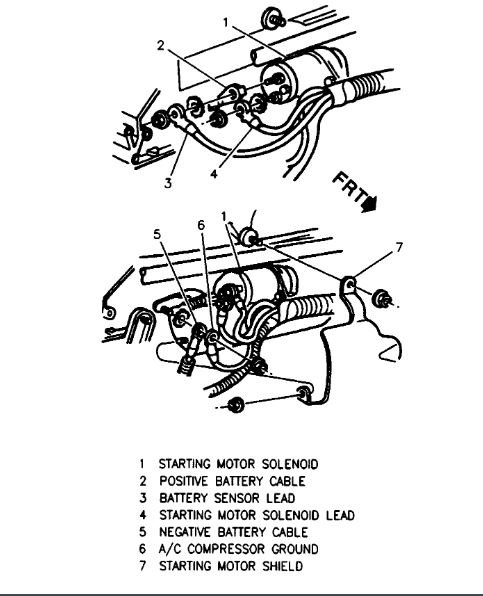 1
2
3
4
FRT
5
6
1
7

1 STARTING MOTOR SOLENOID
2 POSITIVE BATTERY CABLE
3 BATTERY SENSOR LEAD
4 STARTING MOTOR SOLENOID LEAD
5 NEGATIVE BATTERY CABLE
6 A/C COMPRESSOR GROUND
7 STARTING MOTOR SHIELD