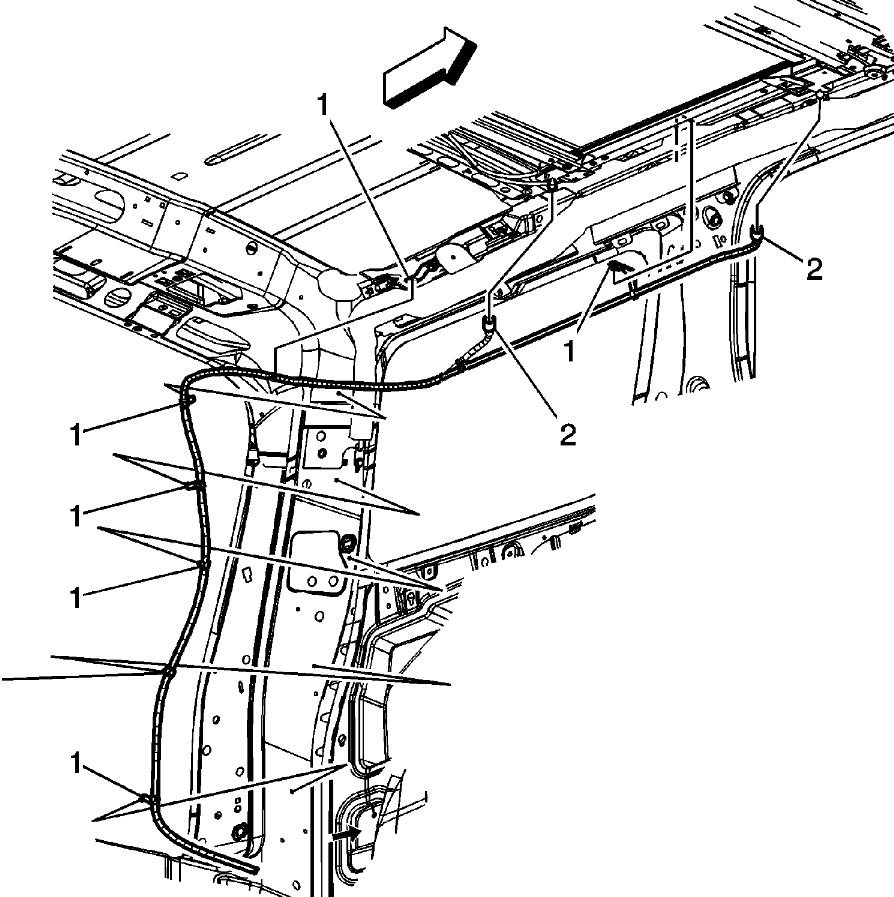 1
2
1
2
1
1
1
1