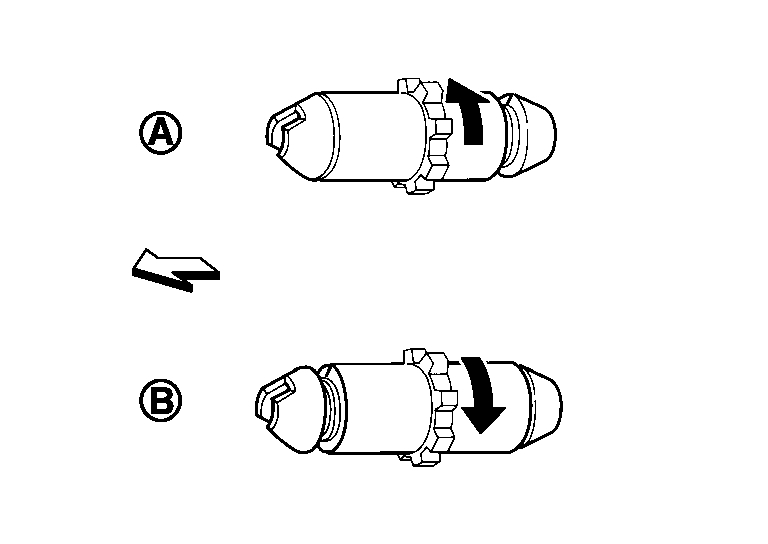 A

B