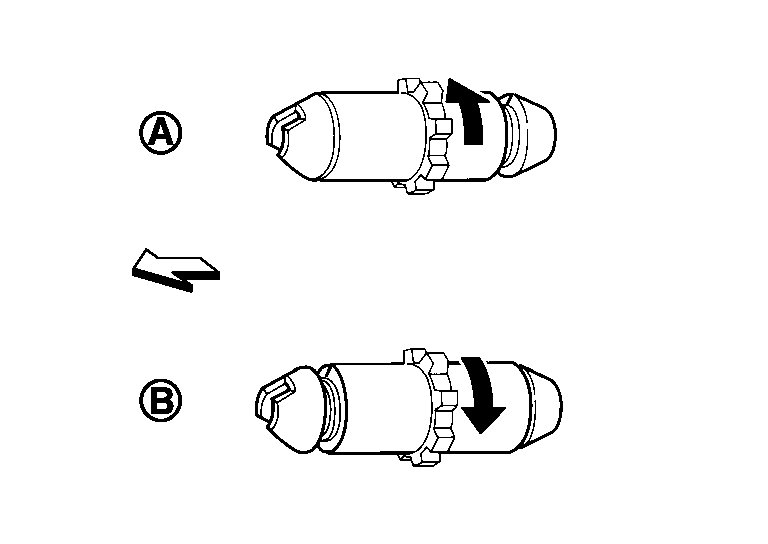 A

B