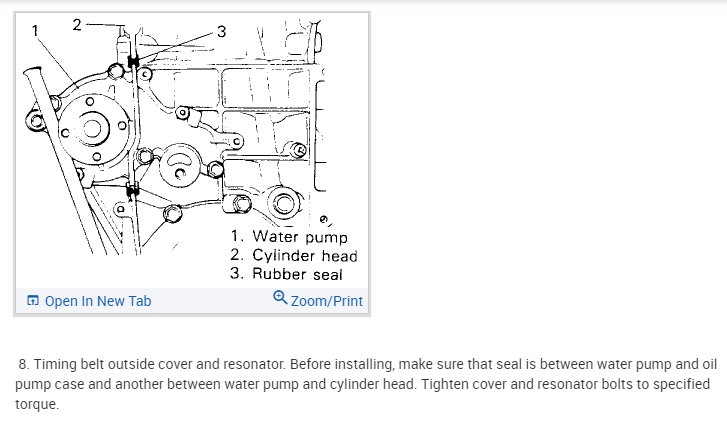 1
2
3

1. Water pump
2. Cylinder head
3. Rubber seal

Open In New Tab
Zoom/Print

8. Timing belt outside cover and resonator. Before installing, make sure that seal is between water pump and oil pump case and another between water pump and cylinder head. Tighten cover and resonator bolts to specified torque.