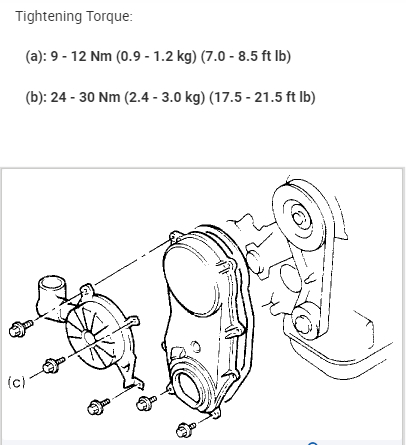 Tightening Torque:

(a): 9 - 12 Nm (0.9 - 1.2 kg) (7.0 - 8.5 ft lb)

(b): 24 - 30 Nm (2.4 - 3.0 kg) (17.5 - 21.5 ft lb)

(c)