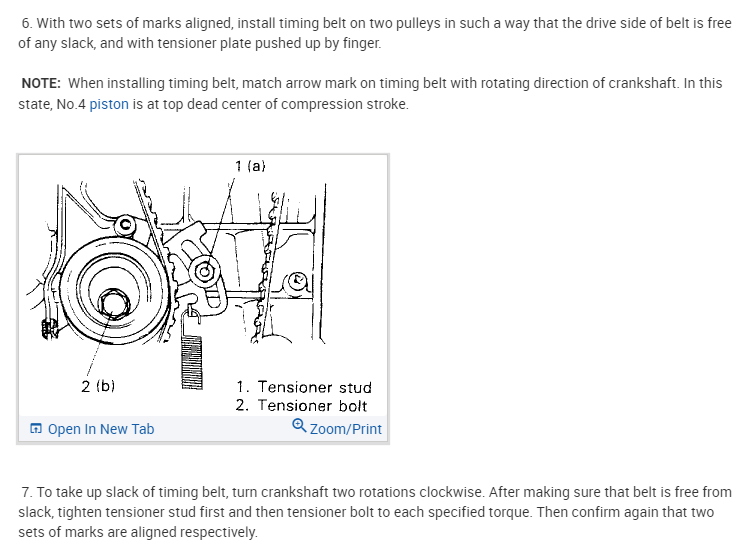 6. With two sets of marks aligned, install timing belt on two pulleys in such a way that the drive side of belt is free of any slack, and with tensioner plate pushed up by finger.

NOTE: When installing timing belt, match arrow mark on timing belt with rotating direction of crankshaft. In this state, No.4 piston is at top dead center of compression stroke.

1 (a)

2 (b)

1. Tensioner stud
2. Tensioner bolt

Open In New Tab

Zoom/Print

7. To take up slack of timing belt, turn crankshaft two rotations clockwise. After making sure that belt is free from slack, tighten tensioner stud first and then tensioner bolt to each specified torque. Then confirm again that two sets of marks are aligned respectively.