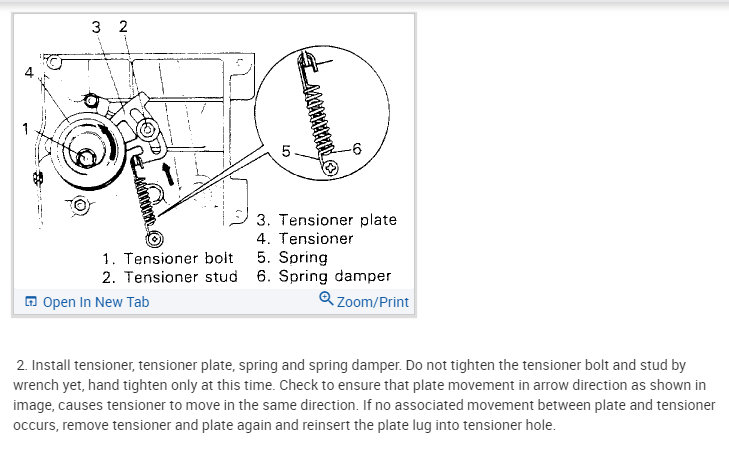 3 2
4
1
5 6

1. Tensioner bolt
2. Tensioner stud
3. Tensioner plate
4. Tensioner
5. Spring
6. Spring damper

Open In New Tab
Zoom/Print

2. Install tensioner, tensioner plate, spring and spring damper. Do not tighten the tensioner bolt and stud by wrench yet, hand tighten only at this time. Check to ensure that plate movement in arrow direction as shown in image, causes tensioner to move in the same direction. If no associated movement between plate and tensioner occurs, remove tensioner and plate again and reinsert the plate lug into tensioner hole.