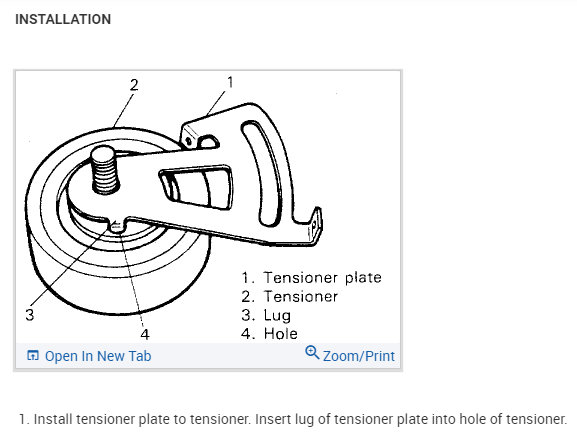 INSTALLATION

2
1
3
4

1. Tensioner plate
2. Tensioner
3. Lug
4. Hole

Open In New Tab
Zoom/Print

1. Install tensioner plate to tensioner. Insert lug of tensioner plate into hole of tensioner.