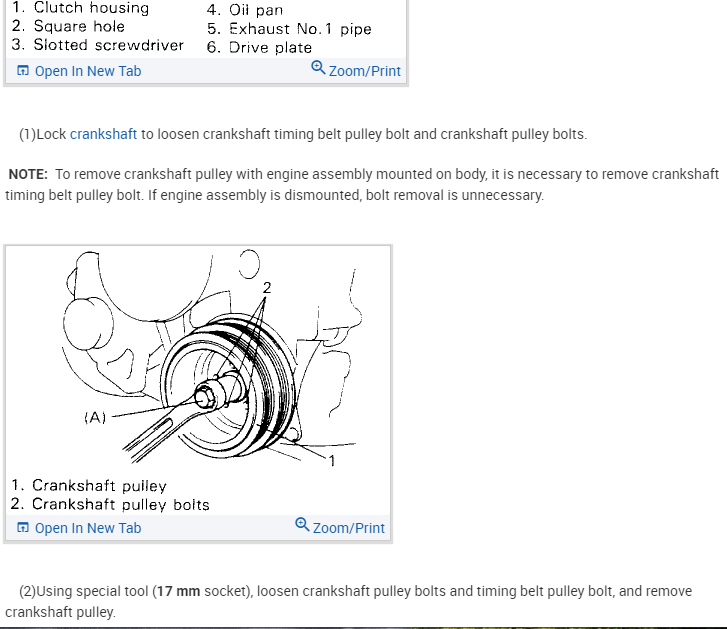 1. Clutch housing
2. Square hole
3. Slotted screwdriver
4. Oil pan
5. Exhaust No.1 pipe
6. Drive plate

Open In New Tab
Zoom/Print

(1)Lock crankshaft to loosen crankshaft timing belt pulley bolt and crankshaft pulley bolts.

NOTE: To remove crankshaft pulley with engine assembly mounted on body, it is necessary to remove crankshaft timing belt pulley bolt. If engine assembly is dismounted, bolt removal is unnecessary.

2
(A)
1

1. Crankshaft pulley
2. Crankshaft pulley bolts

Open In New Tab
Zoom/Print

(2)Using special tool (17 mm socket), loosen crankshaft pulley bolts and timing belt pulley bolt, and remove crankshaft pulley.