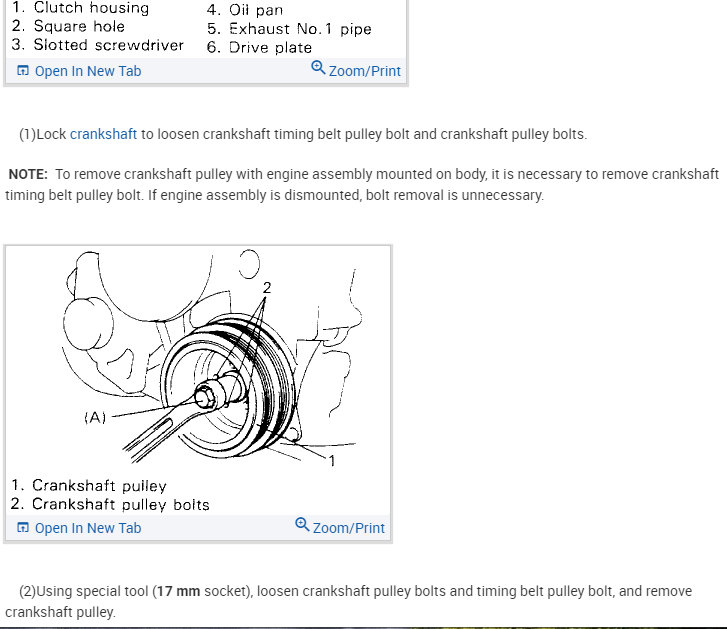 1. Clutch housing
2. Square hole
3. Slotted screwdriver
4. Oil pan
5. Exhaust No.1 pipe
6. Drive plate

Open In New Tab Zoom/Print

(1)Lock crankshaft to loosen crankshaft timing belt pulley bolt and crankshaft pulley bolts.

NOTE: To remove crankshaft pulley with engine assembly mounted on body, it is necessary to remove crankshaft timing belt pulley bolt. If engine assembly is dismounted, bolt removal is unnecessary.

2
(A)
1

1. Crankshaft pulley
2. Crankshaft pulley bolts

Open In New Tab Zoom/Print

(2)Using special tool (17 mm socket), loosen crankshaft pulley bolts and timing belt pulley bolt, and remove crankshaft pulley.