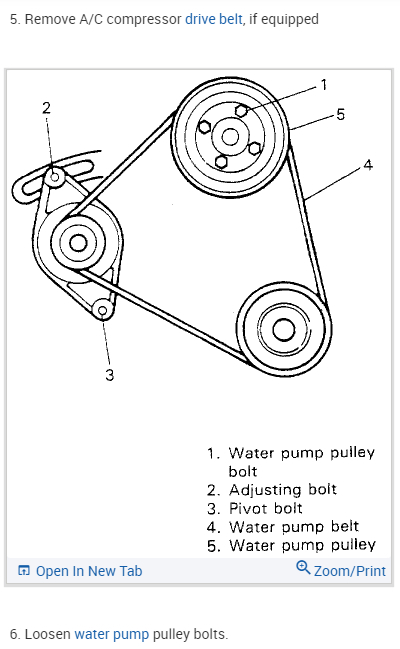 5. Remove A/C compressor drive belt, if equipped

2

1

5

4

3

1. Water pump pulley bolt
2. Adjusting bolt
3. Pivot bolt
4. Water pump belt
5. Water pump pulley

Open In New Tab

Zoom/Print

6. Loosen water pump pulley bolts.