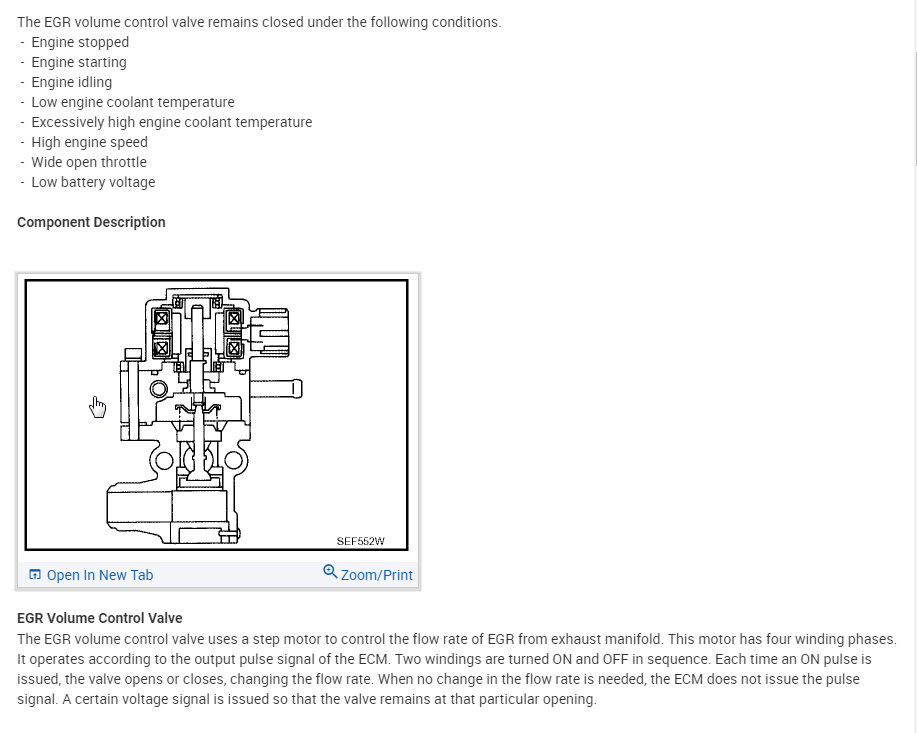 The EGR volume control valve remains closed under the following conditions.
- Engine stopped
- Engine starting
- Engine idling
- Low engine coolant temperature
- Excessively high engine coolant temperature
- High engine speed
- Wide open throttle
- Low battery voltage

Component Description

SEF552W

Open In New Tab

Zoom/Print

EGR Volume Control Valve
The EGR volume control valve uses a step motor to control the flow rate of EGR from exhaust manifold. This motor has four winding phases. It operates according to the output pulse signal of the ECM. Two windings are turned ON and OFF in sequence. Each time an ON pulse is issued, the valve opens or closes, changing the flow rate. When no change in the flow rate is needed, the ECM does not issue the pulse signal. A certain voltage signal is issued so that the valve remains at that particular opening.