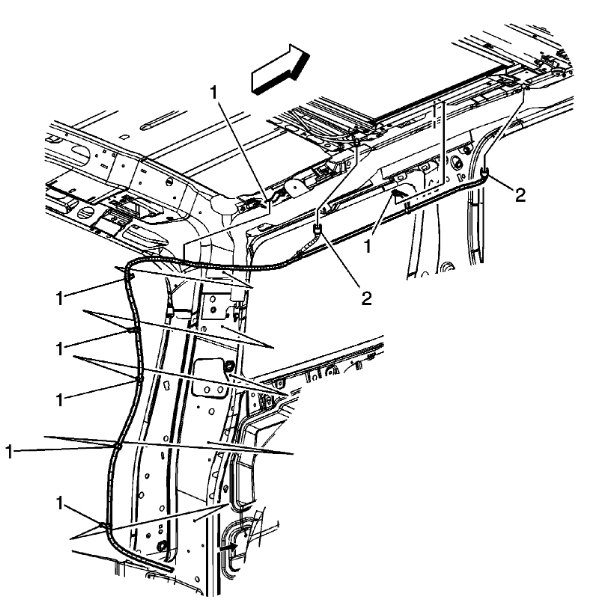 1
2
1
2
1
1
1
1
1