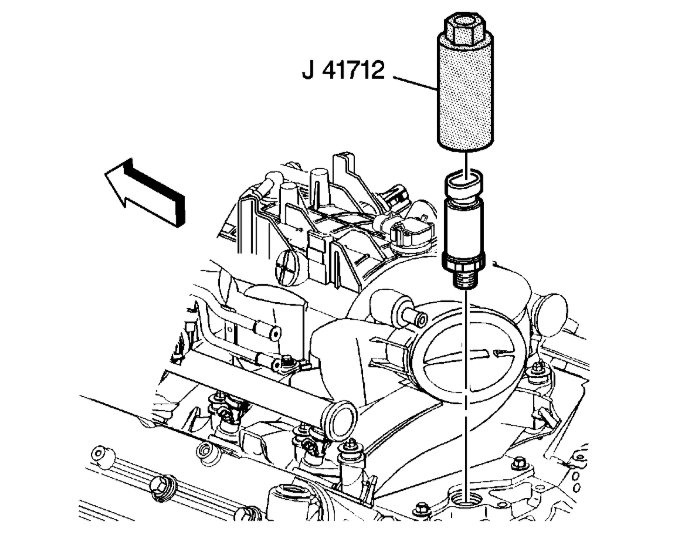 J 41712