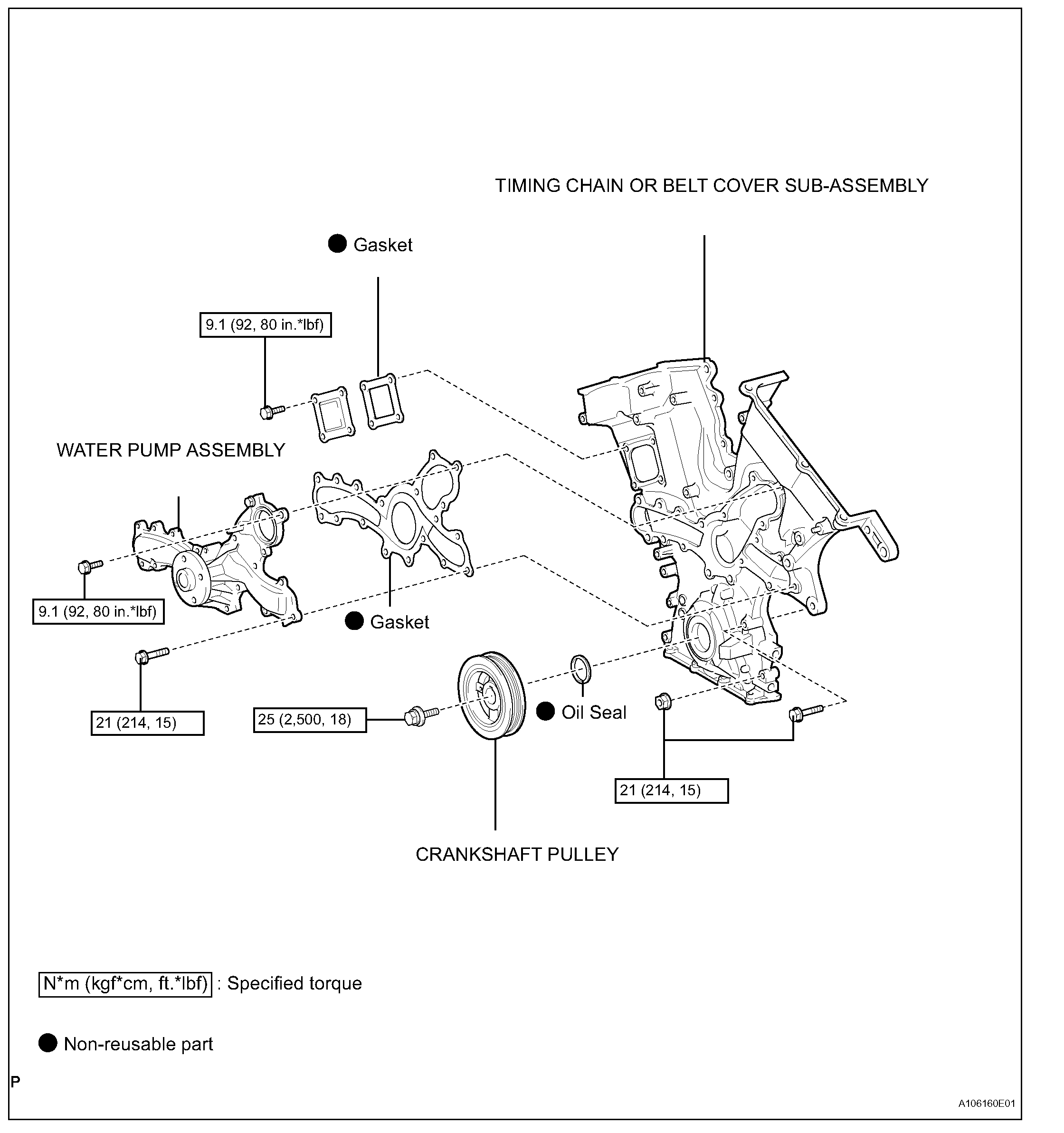 TIMING CHAIN OR BELT COVER SUB-ASSEMBLY

● Gasket

9.1 (92, 80 in.*lbf)

WATER PUMP ASSEMBLY

9.1 (92, 80 in.*lbf)

● Gasket

21 (214, 15)

25 (2,500, 18)

● Oil Seal

21 (214, 15)

CRANKSHAFT PULLEY

N*m (kgf*cm, ft.*lbf) : Specified torque

● Non-reusable part

P

A106160E01