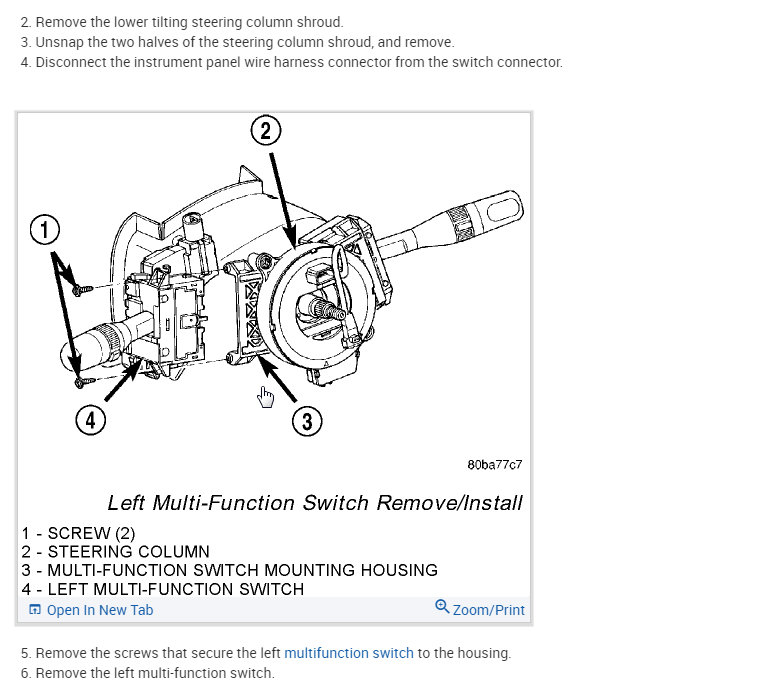 2. Remove the lower tilting steering column shroud.
3. Unsnap the two halves of the steering column shroud, and remove.
4. Disconnect the instrument panel wire harness connector from the switch connector.

2

1

4

3

80ba77c7

Left Multi-Function Switch Remove/Install

1 - SCREW (2)
2 - STEERING COLUMN
3 - MULTI-FUNCTION SWITCH MOUNTING HOUSING
4 - LEFT MULTI-FUNCTION SWITCH

Open In New Tab

Zoom/Print

5. Remove the screws that secure the left multifunction switch to the housing.
6. Remove the left multi-function switch.