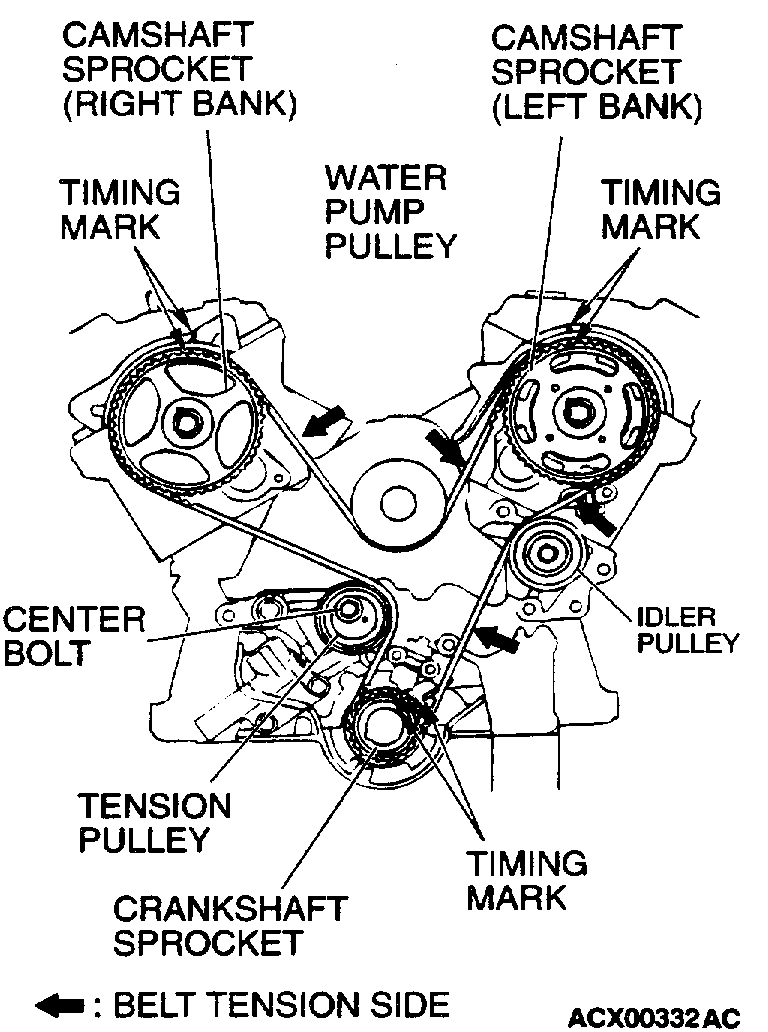 CAMSHAFT SPROCKET (RIGHT BANK)

CAMSHAFT SPROCKET (LEFT BANK)

TIMING MARK

WATER PUMP PULLEY

TIMING MARK

CENTER BOLT

IDLER PULLEY

TENSION PULLEY

TIMING MARK

CRANKSHAFT SPROCKET

: BELT TENSION SIDE

ACX00332AC