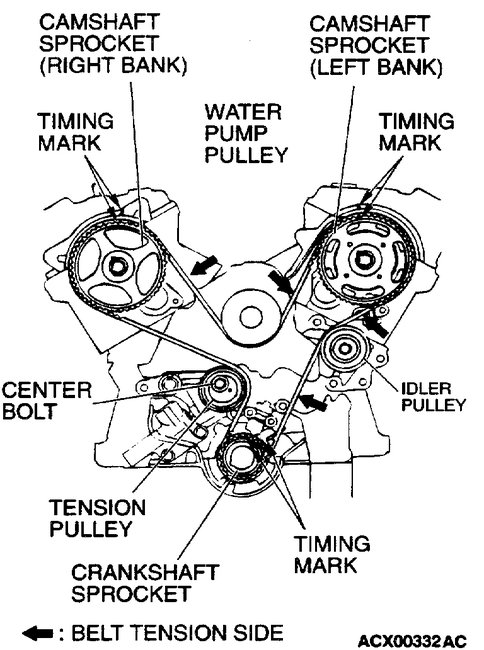 CAMSHAFT SPROCKET (RIGHT BANK)

CAMSHAFT SPROCKET (LEFT BANK)

TIMING MARK

WATER PUMP PULLEY

TIMING MARK

CENTER BOLT

IDLER PULLEY

TENSION PULLEY

TIMING MARK

CRANKSHAFT SPROCKET

: BELT TENSION SIDE

ACX00332AC