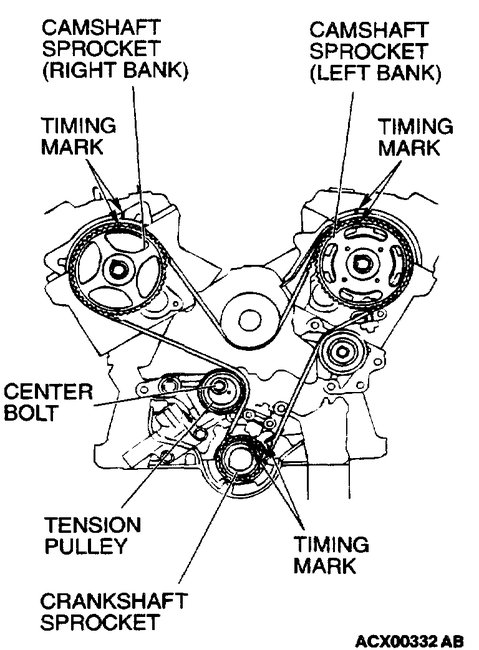 CAMSHAFT SPROCKET (RIGHT BANK)

CAMSHAFT SPROCKET (LEFT BANK)

TIMING MARK

TIMING MARK

CENTER BOLT

TENSION PULLEY

TIMING MARK

CRANKSHAFT SPROCKET

ACX00332 AB