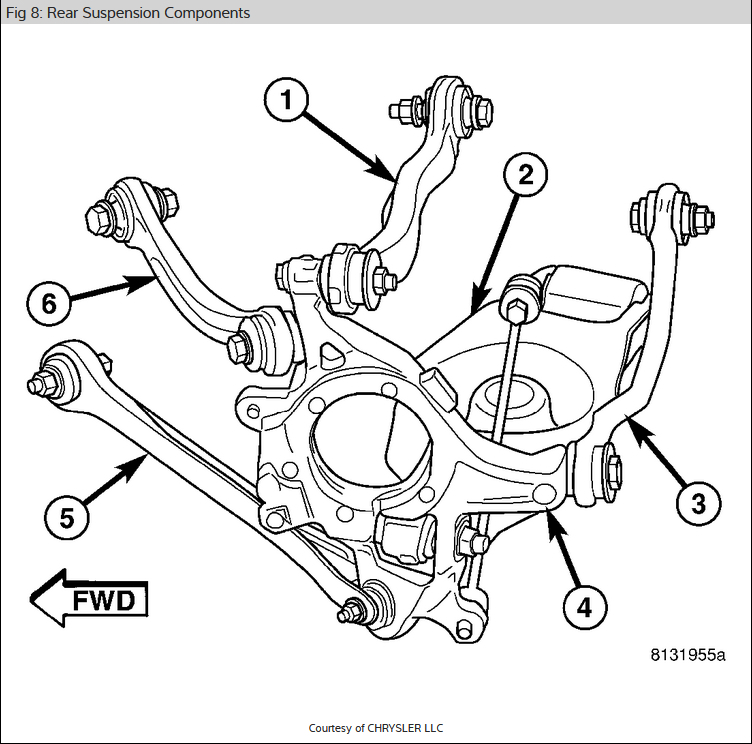 Fig 8: Rear Suspension Components

1
2
6
3
5
4
FWD
8131955a

Courtesy of CHRYSLER LLC