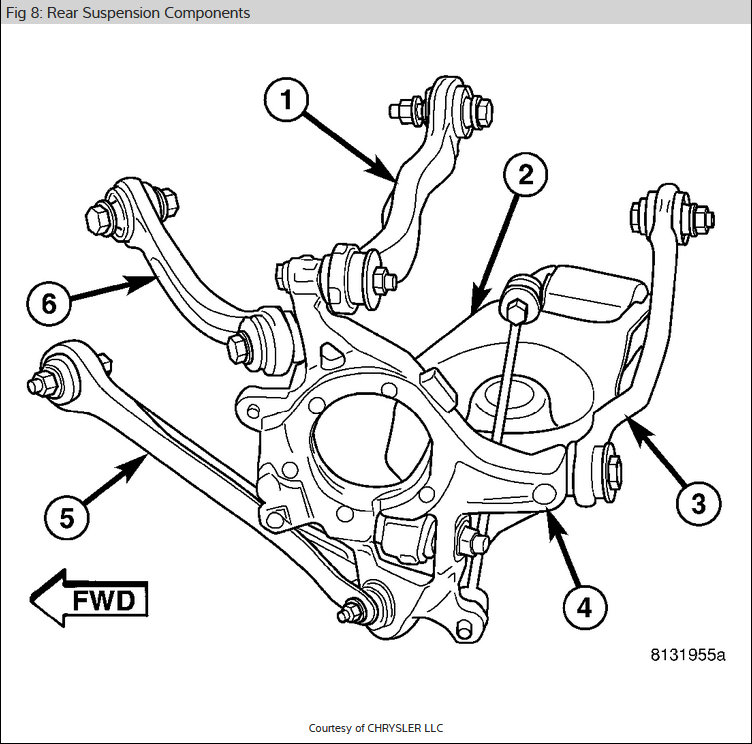 Fig 8: Rear Suspension Components

1

2

6

3

5

4

FWD

8131955a

Courtesy of CHRYSLER LLC