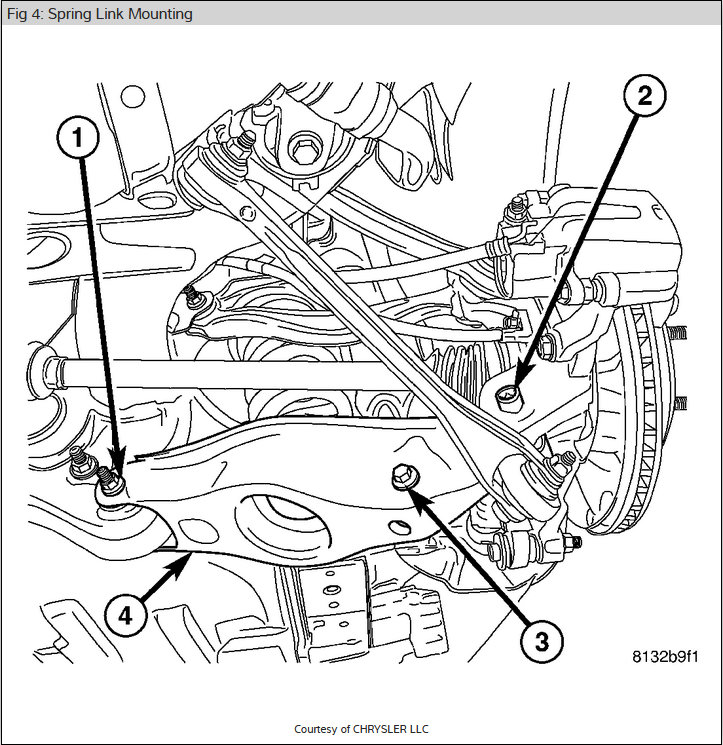 Fig 4: Spring Link Mounting

1
2
3
4

8132b9f1

Courtesy of CHRYSLER LLC