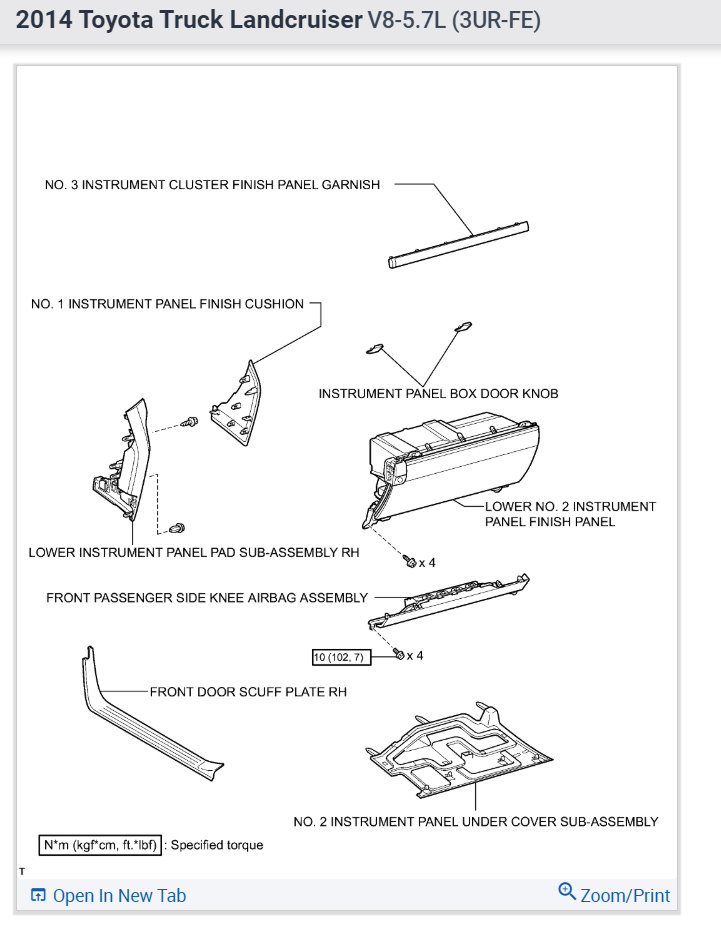 2014 Toyota Truck Landcruiser V8-5.7L (3UR-FE)

NO. 3 INSTRUMENT CLUSTER FINISH PANEL GARNISH

NO. 1 INSTRUMENT PANEL FINISH CUSHION

INSTRUMENT PANEL BOX DOOR KNOB

LOWER NO. 2 INSTRUMENT PANEL FINISH PANEL

LOWER INSTRUMENT PANEL PAD SUB-ASSEMBLY RH

x 4

FRONT PASSENGER SIDE KNEE AIRBAG ASSEMBLY

10 (102, 7) x 4

FRONT DOOR SCUFF PLATE RH

NO. 2 INSTRUMENT PANEL UNDER COVER SUB-ASSEMBLY

N*m (kgf*cm, ft.*lbf) : Specified torque

T

Open In New Tab

Zoom/Print