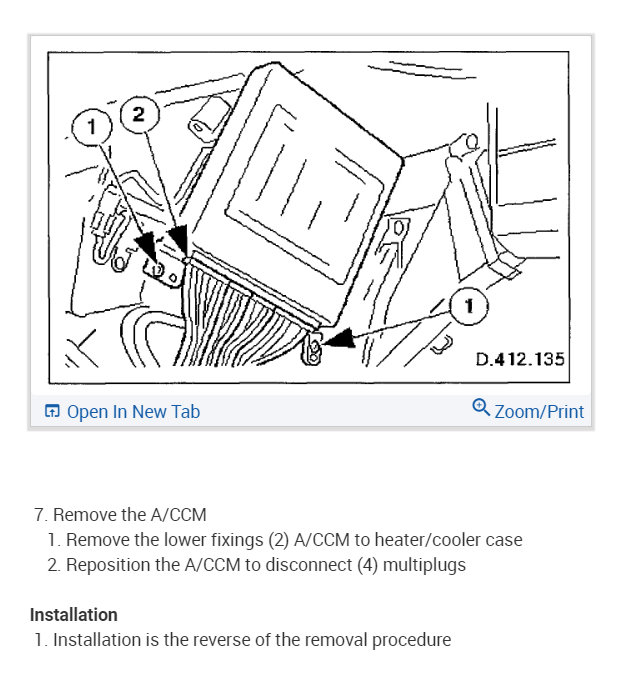 1
2
1
D.412.135

Open In New Tab
Zoom/Print

7. Remove the A/CCM
1. Remove the lower fixings (2) A/CCM to heater/cooler case
2. Reposition the A/CCM to disconnect (4) multiplugs

Installation
1. Installation is the reverse of the removal procedure