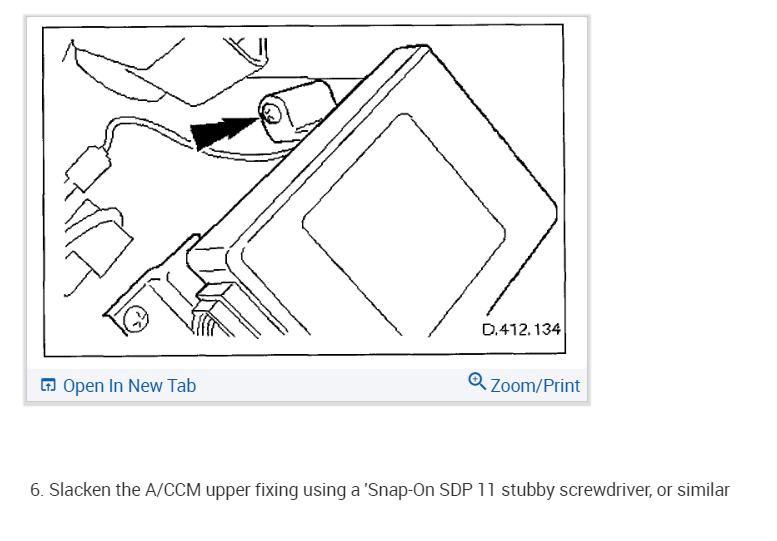 D.412.134

Open In New Tab

Zoom/Print

6. Slacken the A/CCM upper fixing using a 'Snap-On SDP 11 stubby screwdriver, or similar