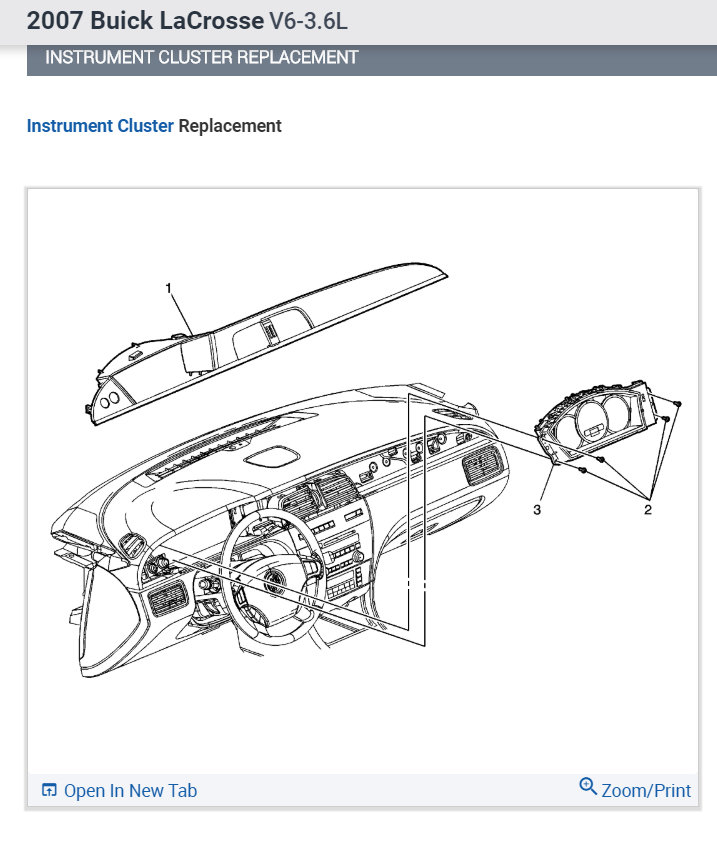 2007 Buick LaCrosse V6-3.6L

INSTRUMENT CLUSTER REPLACEMENT

Instrument Cluster Replacement

1

3

2

Open In New Tab

Zoom/Print