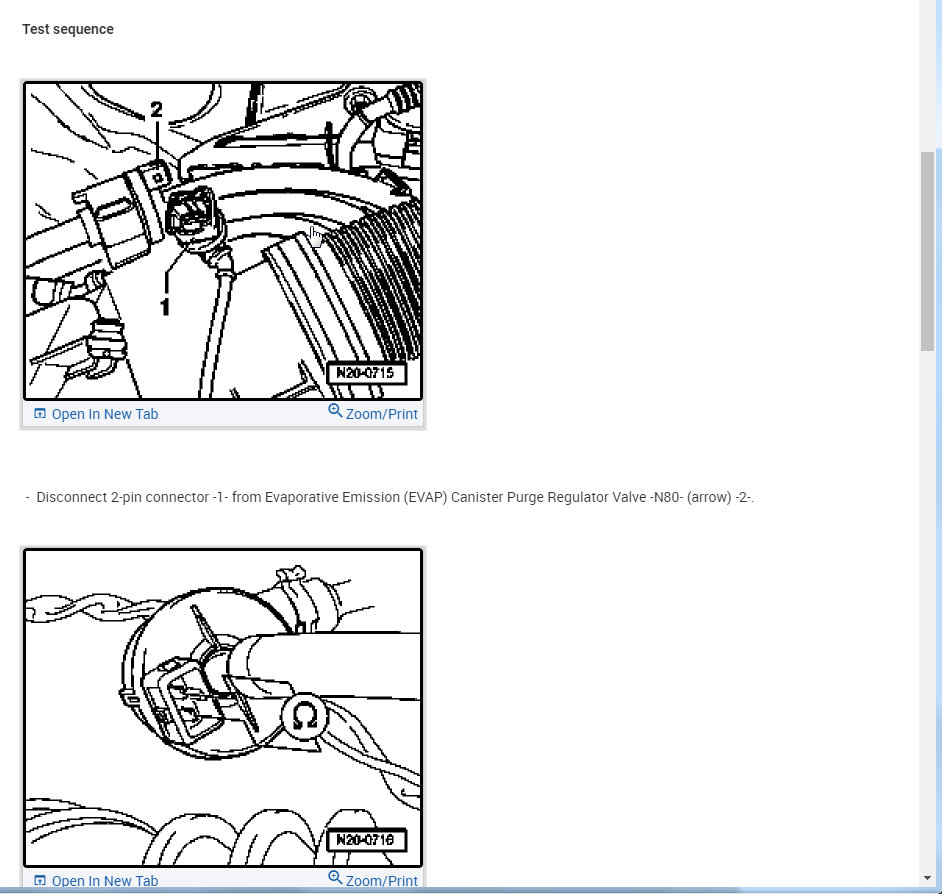 Test sequence

2

1

N20-0715

Open In New Tab

Zoom/Print

- Disconnect 2-pin connector -1- from Evaporative Emission (EVAP) Canister Purge Regulator Valve -N80- (arrow) -2-.

Ω

N20-0716

Open In New Tab

Zoom/Print