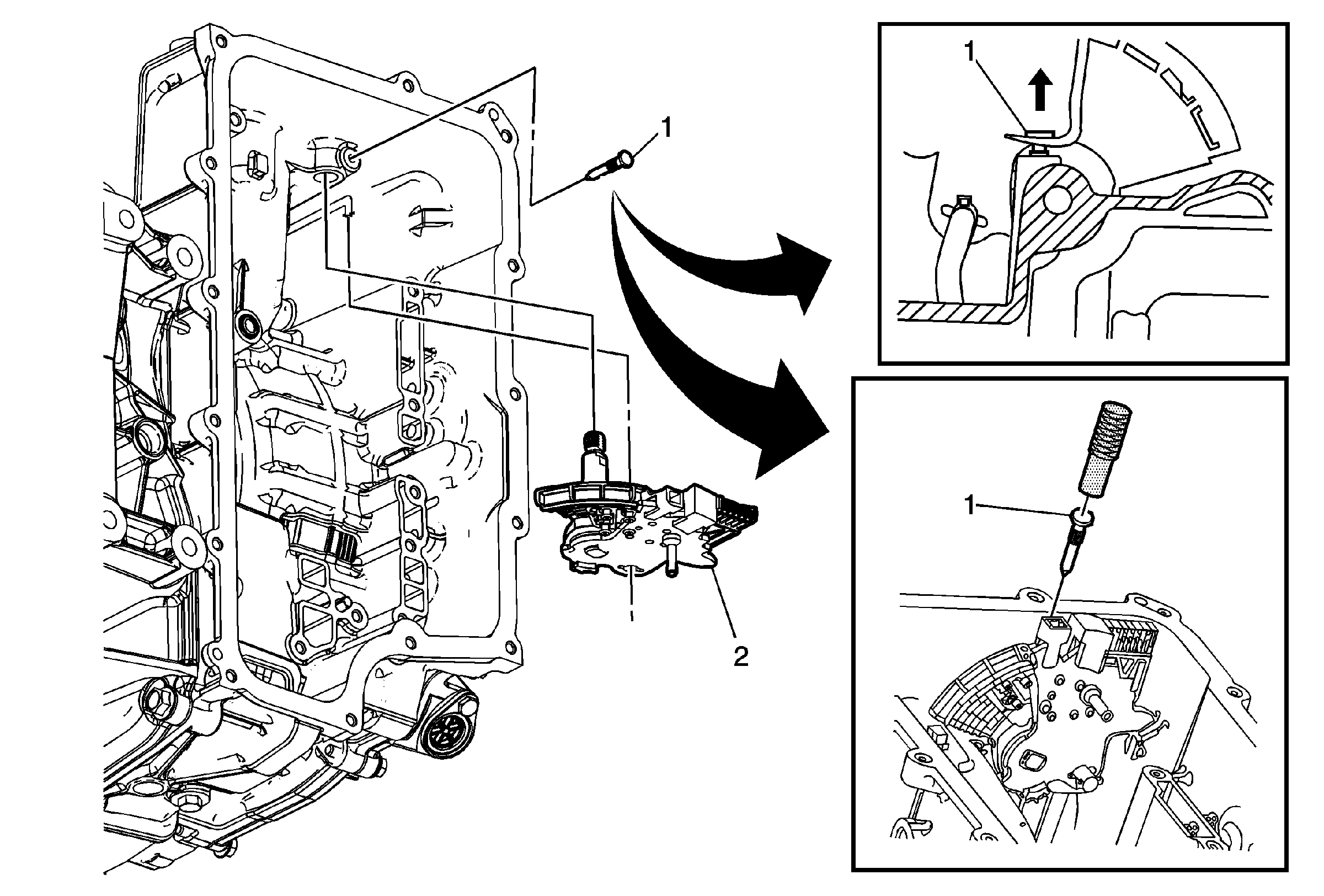 1
2
1
1