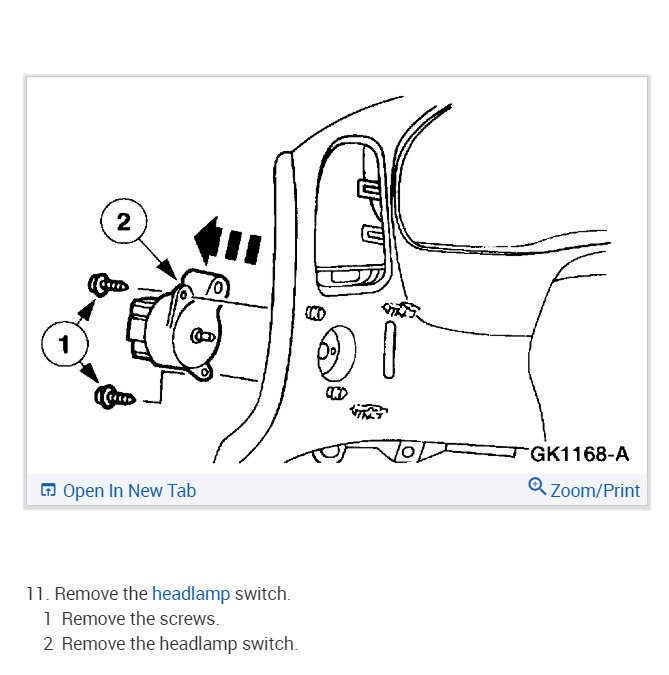 2

1

GK1168-A

Open In New Tab

Zoom/Print

11. Remove the headlamp switch.
1 Remove the screws.
2 Remove the headlamp switch.