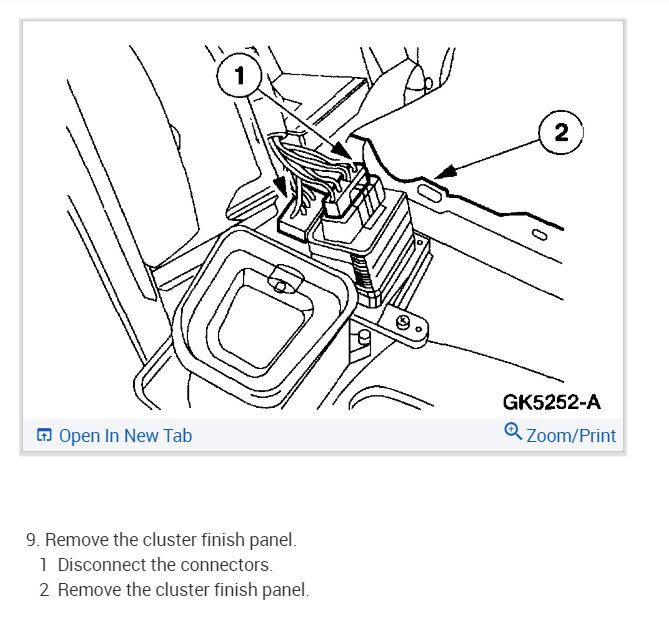 1

2

GK5252-A

Open In New Tab

Zoom/Print

9. Remove the cluster finish panel.

1 Disconnect the connectors.

2 Remove the cluster finish panel.