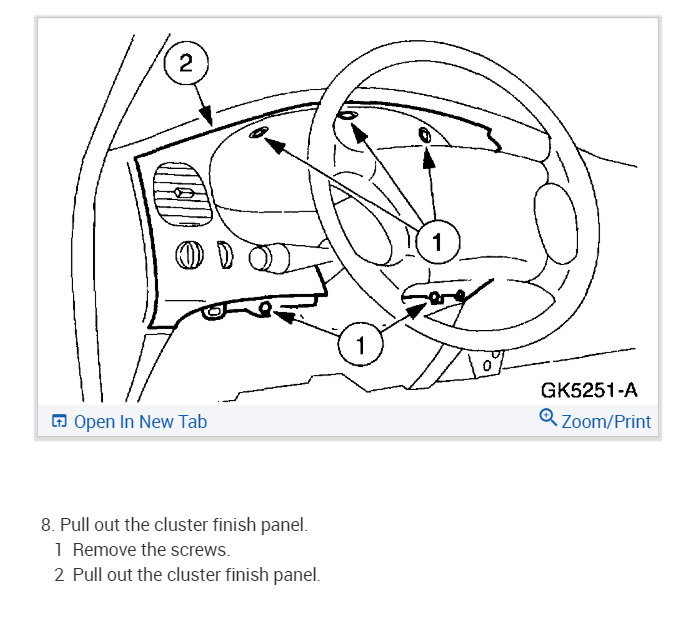 2

1

1

GK5251-A

Open In New Tab

Zoom/Print

8. Pull out the cluster finish panel.
1 Remove the screws.
2 Pull out the cluster finish panel.