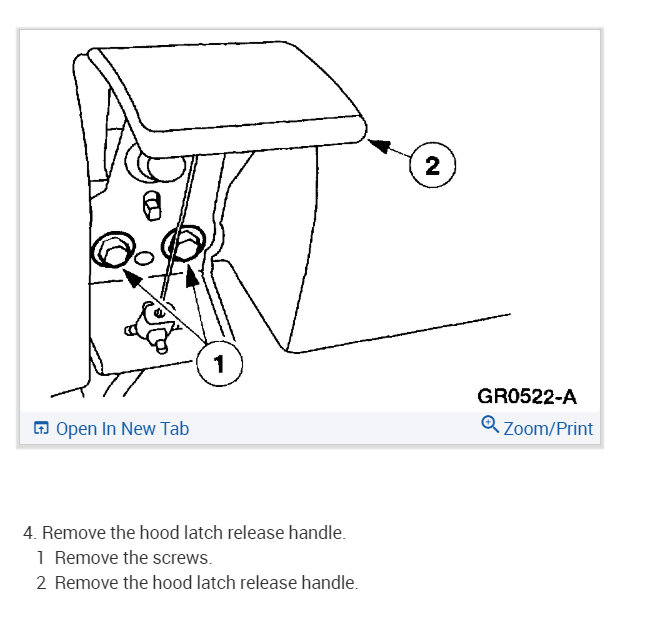 2

1

GR0522-A

Open In New Tab

Zoom/Print

4. Remove the hood latch release handle.
1 Remove the screws.
2 Remove the hood latch release handle.