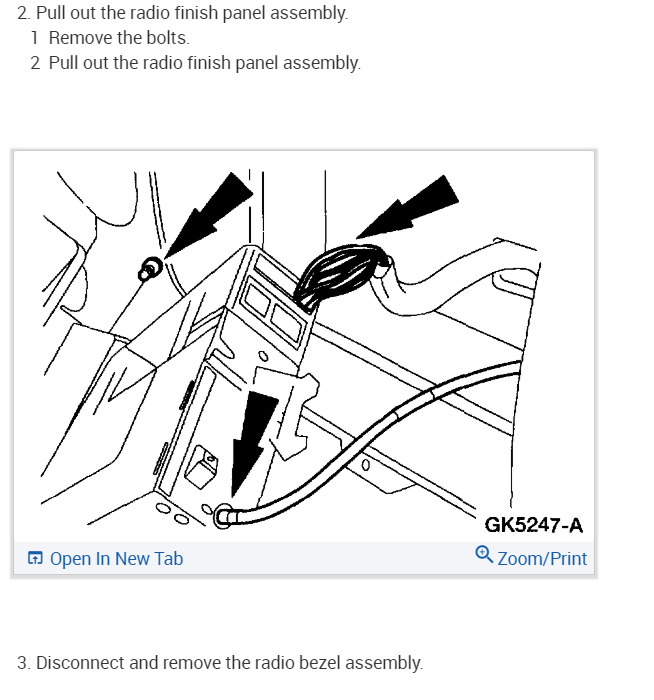 2. Pull out the radio finish panel assembly.
1 Remove the bolts.
2 Pull out the radio finish panel assembly.

GK5247-A

Open In New Tab

Zoom/Print

3. Disconnect and remove the radio bezel assembly.