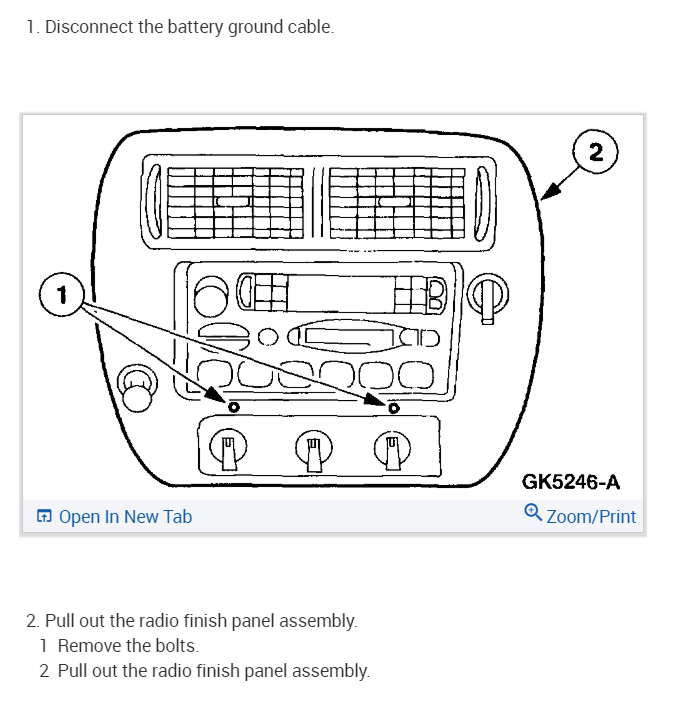 1. Disconnect the battery ground cable.

2

1

GK5246-A

Open In New Tab

Zoom/Print

2. Pull out the radio finish panel assembly.
1 Remove the bolts.
2 Pull out the radio finish panel assembly.