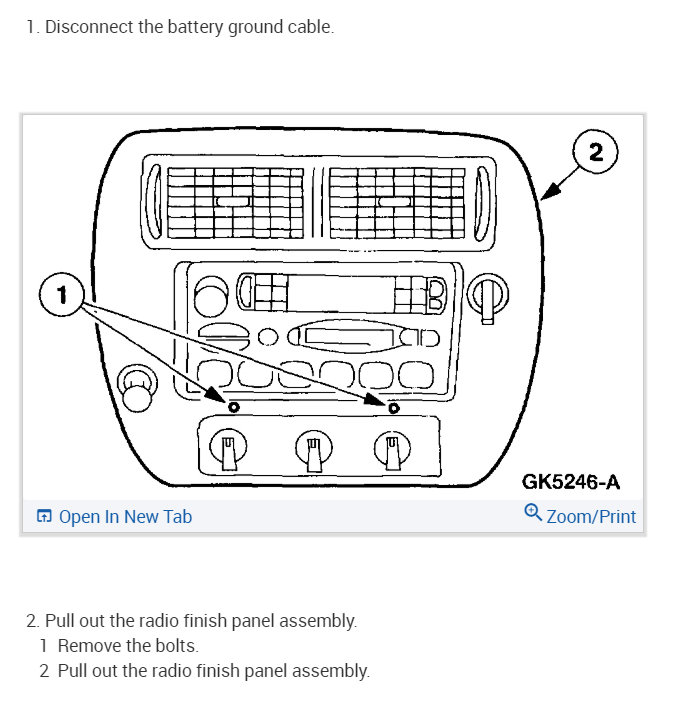 1. Disconnect the battery ground cable.

2

1

GK5246-A

Open In New Tab

Zoom/Print

2. Pull out the radio finish panel assembly.

1 Remove the bolts.

2 Pull out the radio finish panel assembly.