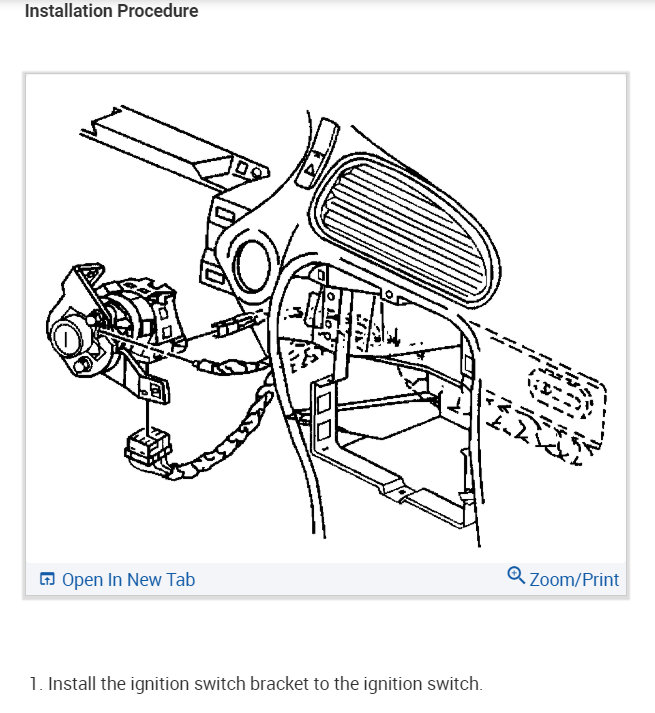 Installation Procedure

Open In New Tab

Zoom/Print

1. Install the ignition switch bracket to the ignition switch.