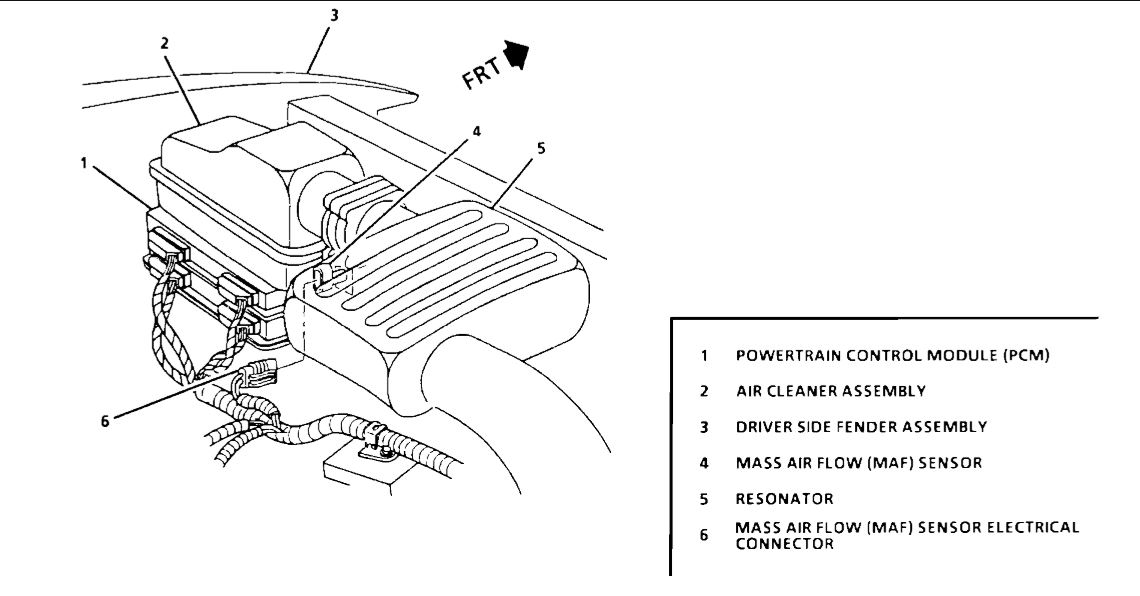 3
2
FRT
4
5
1
6

1 POWERTRAIN CONTROL MODULE (PCM)
2 AIR CLEANER ASSEMBLY
3 DRIVER SIDE FENDER ASSEMBLY
4 MASS AIR FLOW (MAF) SENSOR
5 RESONATOR
6 MASS AIR FLOW (MAF) SENSOR ELECTRICAL CONNECTOR