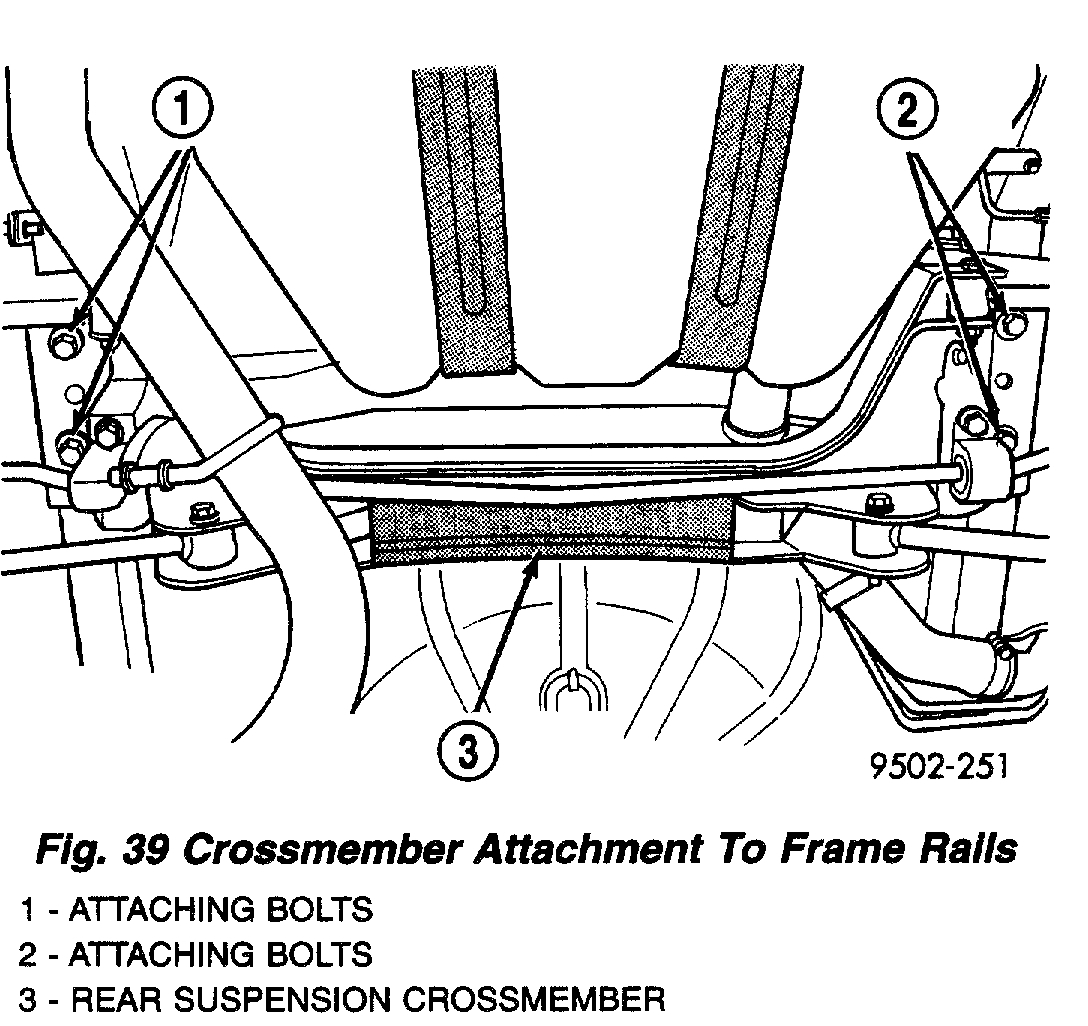 1

2

3

9502-251

Fig. 39 Crossmember Attachment To Frame Rails

1 - ATTACHING BOLTS
2 - ATTACHING BOLTS
3 - REAR SUSPENSION CROSSMEMBER