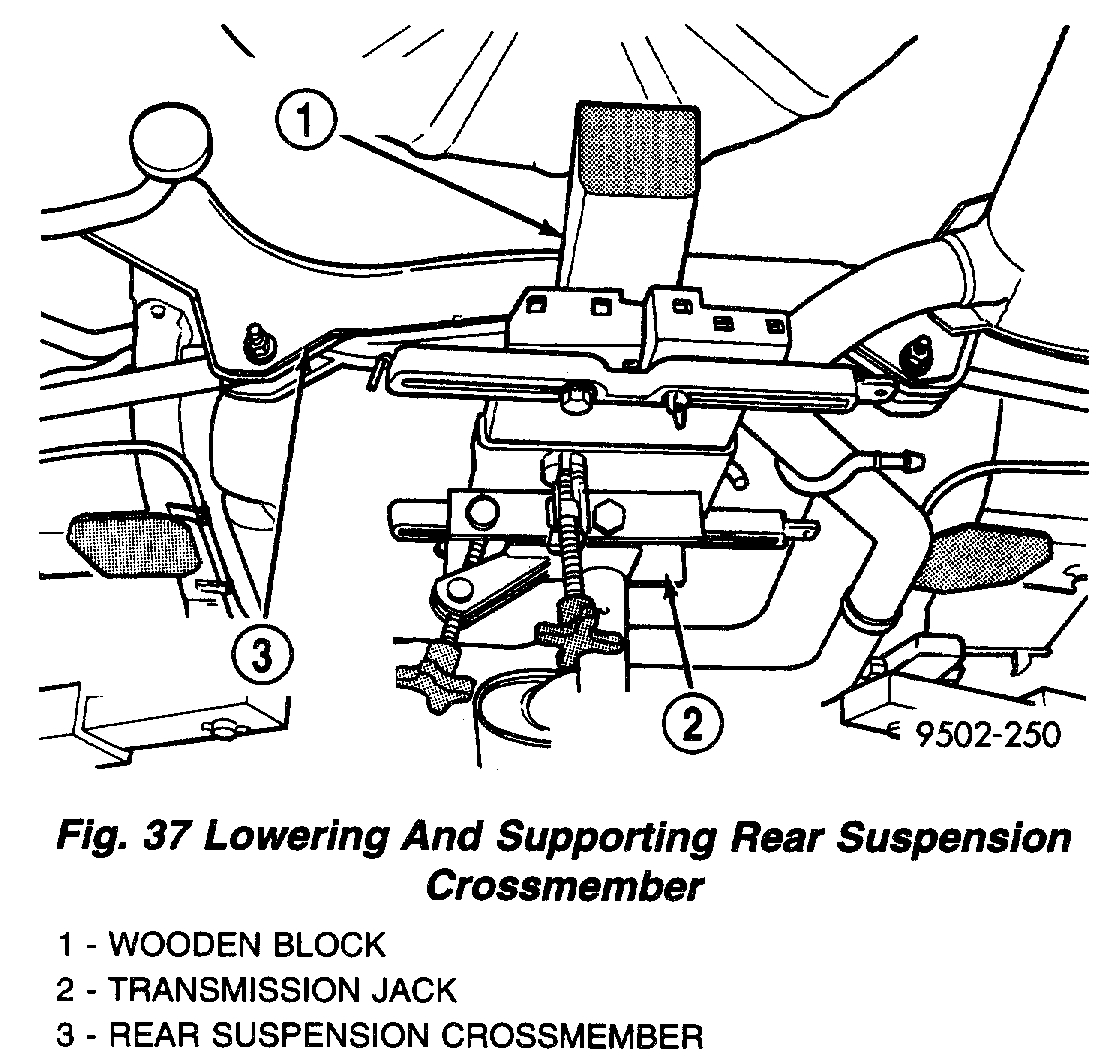 1

3

2

9502-250

Fig. 37 Lowering And Supporting Rear Suspension Crossmember

1 - WOODEN BLOCK
2 - TRANSMISSION JACK
3 - REAR SUSPENSION CROSSMEMBER