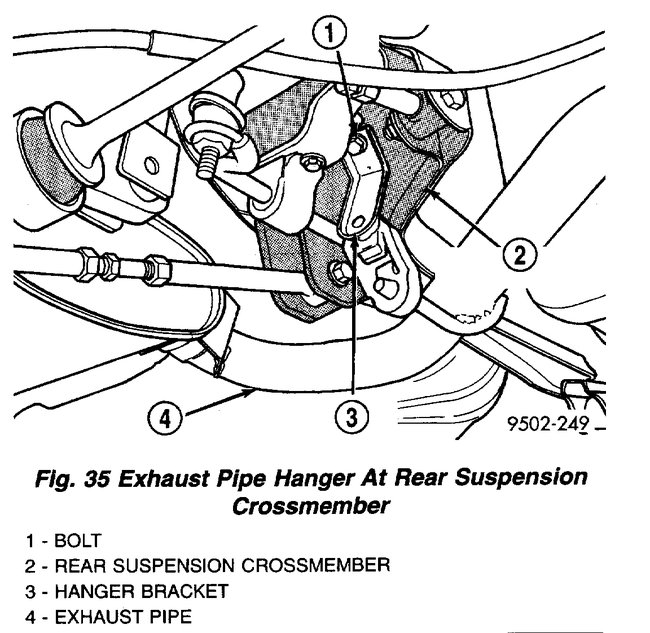 1
2
4
3
9502-249

Fig. 35 Exhaust Pipe Hanger At Rear Suspension Crossmember

1 - BOLT
2 - REAR SUSPENSION CROSSMEMBER
3 - HANGER BRACKET
4 - EXHAUST PIPE