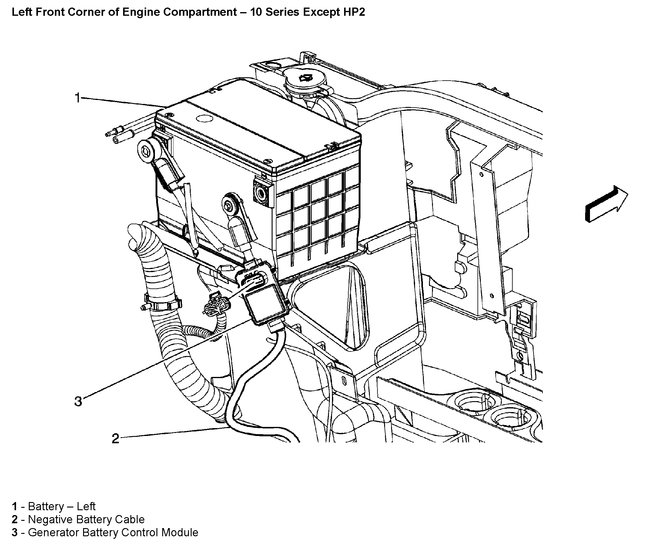 Left Front Corner of Engine Compartment – 10 Series Except HP2

1

3

2

1 - Battery – Left
2 - Negative Battery Cable
3 - Generator Battery Control Module