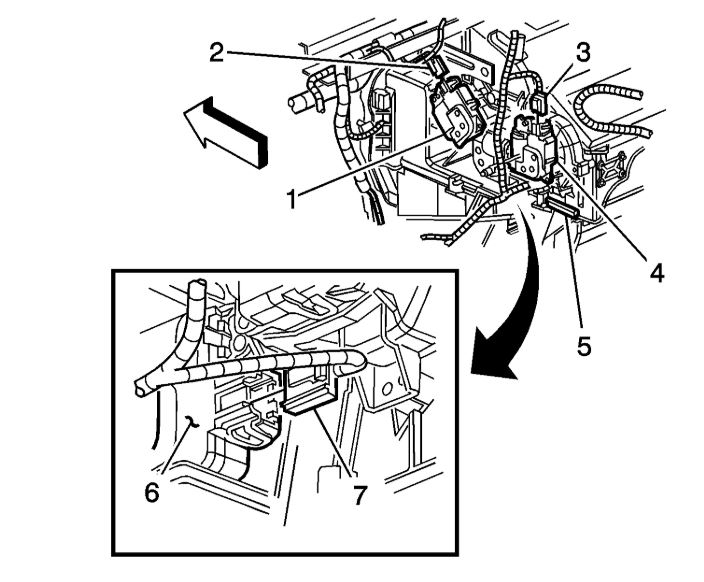 2
3
1
4
5
6
7