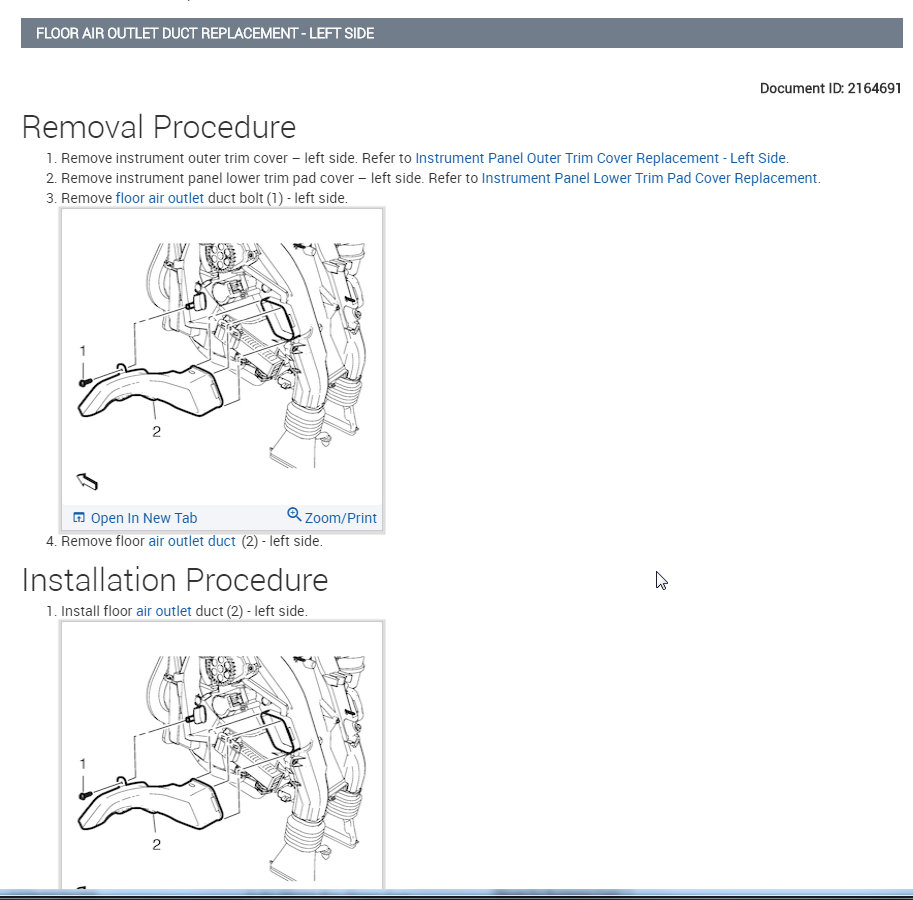 FLOOR AIR OUTLET DUCT REPLACEMENT - LEFT SIDE

Document ID: 2164691

Removal Procedure

1. Remove instrument outer trim cover – left side. Refer to Instrument Panel Outer Trim Cover Replacement - Left Side.
2. Remove instrument panel lower trim pad cover – left side. Refer to Instrument Panel Lower Trim Pad Cover Replacement.
3. Remove floor air outlet duct bolt (1) - left side.

1
2

Open In New Tab
Zoom/Print

4. Remove floor air outlet duct (2) - left side.

Installation Procedure

1. Install floor air outlet duct (2) - left side.

1
2