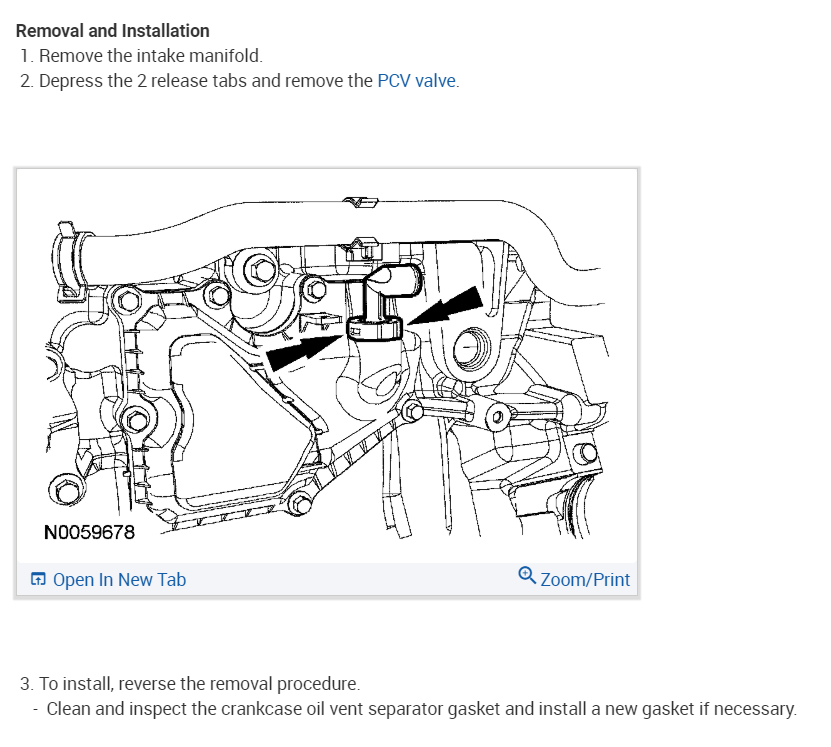 Removal and Installation
1. Remove the intake manifold.
2. Depress the 2 release tabs and remove the PCV valve.

N0059678

Open In New Tab

Zoom/Print

3. To install, reverse the removal procedure.
- Clean and inspect the crankcase oil vent separator gasket and install a new gasket if necessary.