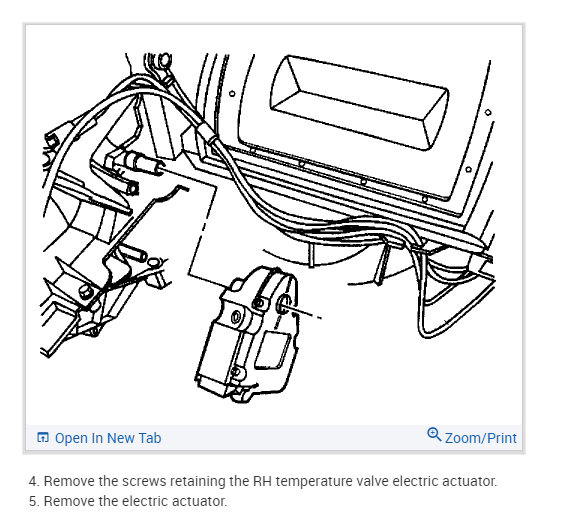 Open In New Tab

Zoom/Print

4. Remove the screws retaining the RH temperature valve electric actuator.
5. Remove the electric actuator.