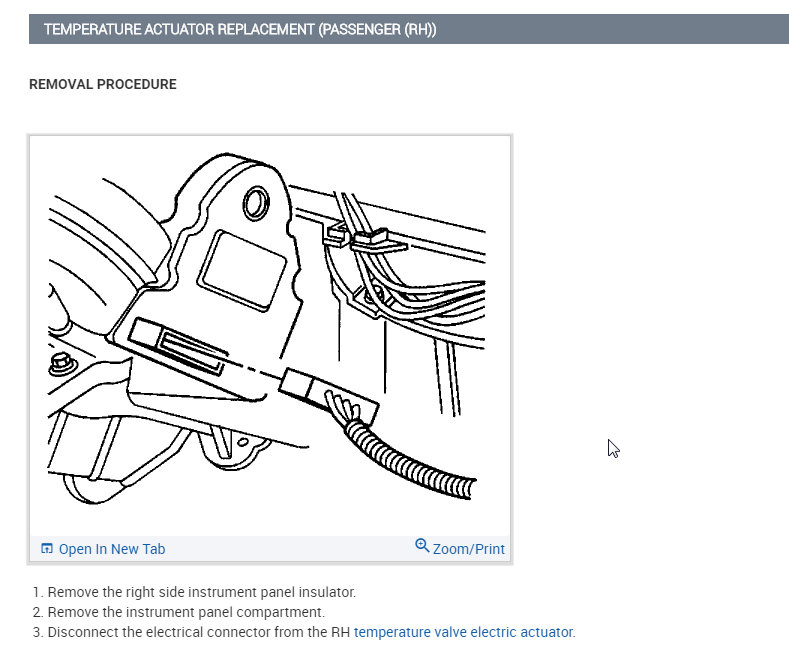 TEMPERATURE ACTUATOR REPLACEMENT (PASSENGER (RH))

REMOVAL PROCEDURE

Open In New Tab

Zoom/Print

1. Remove the right side instrument panel insulator.
2. Remove the instrument panel compartment.
3. Disconnect the electrical connector from the RH temperature valve electric actuator.